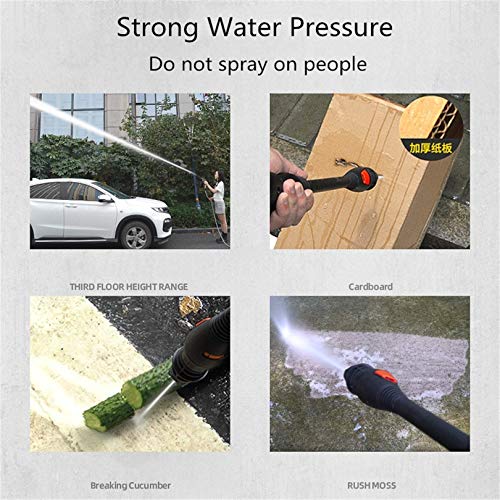 Strong Water Pressure

Do not spray on people

加厚纸板

THIRD FLOOR HEIGHT RANGE

Cardboard

Breaking Cucumber

RUSH MOSS